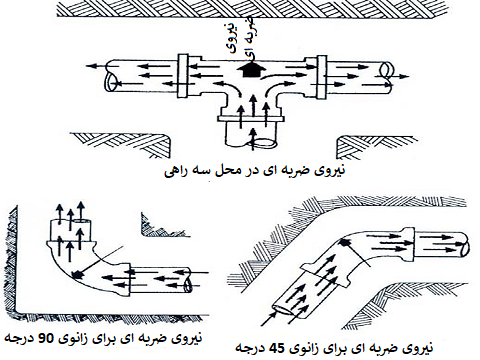 نیروی ضربه ای

نیروی ضربه ای در محل سه راهی

نیروی ضربه ای برای زانوی 90 درجه

نیروی ضربه ای برای زانوی 45 درجه